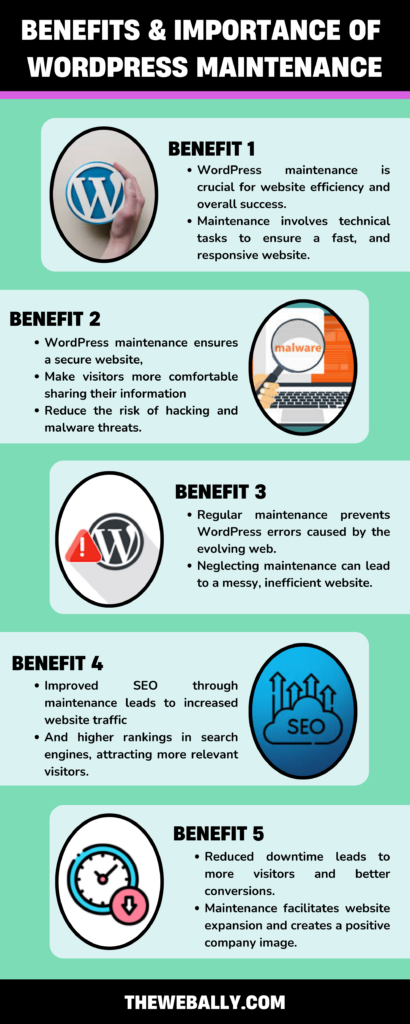 BENEFITS & IMPORTANCE OF WORDPRESS MAINTENANCE

BENEFIT 1

• WordPress maintenance is crucial for website efficiency and overall success.
• Maintenance involves technical tasks to ensure a fast, and responsive website.

BENEFIT 2

• WordPress maintenance ensures a secure website,
• Make visitors more comfortable sharing their information
• Reduce the risk of hacking and malware threats.

malware

BENEFIT 3

• Regular maintenance prevents WordPress errors caused by the evolving web.
• Neglecting maintenance can lead to a messy, inefficient website.

BENEFIT 4

• Improved SEO through maintenance leads to increased website traffic
• And higher rankings in search engines, attracting more relevant visitors.

SEO

BENEFIT 5

• Reduced downtime leads to more visitors and better conversions.
• Maintenance facilitates website expansion and creates a positive company image.

THEWEBALLY.COM