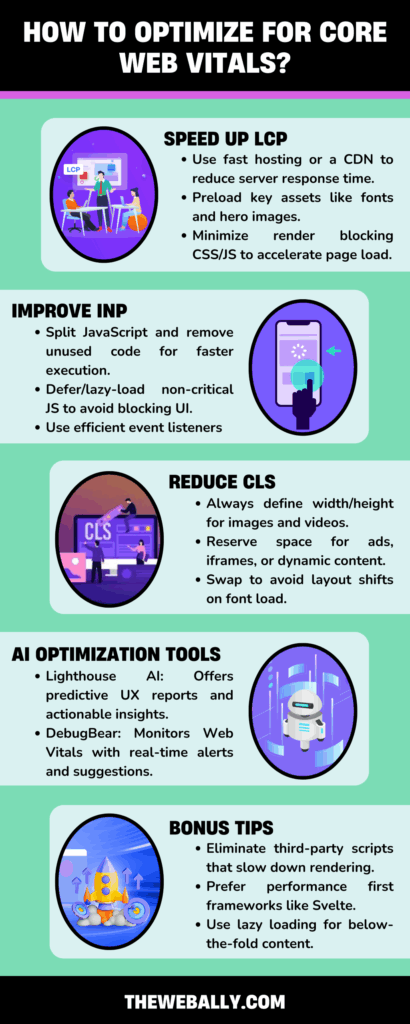 HOW TO OPTIMIZE FOR CORE WEB VITALS?

LCP

SPEED UP LCP
- Use fast hosting or a CDN to reduce server response time.
- Preload key assets like fonts and hero images.
- Minimize render blocking CSS/JS to accelerate page load.

IMPROVE INP
- Split JavaScript and remove unused code for faster execution.
- Defer/lazy-load non-critical JS to avoid blocking UI.
- Use efficient event listeners

CLS

REDUCE CLS
- Always define width/height for images and videos.
- Reserve space for ads, iframes, or dynamic content.
- Swap to avoid layout shifts on font load.

AI OPTIMIZATION TOOLS
- Lighthouse AI: Offers predictive UX reports and actionable insights.
- DebugBear: Monitors Web Vitals with real-time alerts and suggestions.

BONUS TIPS
- Eliminate third-party scripts that slow down rendering.
- Prefer performance first frameworks like Svelte.
- Use lazy loading for below-the-fold content.

THEWEBALLY.COM